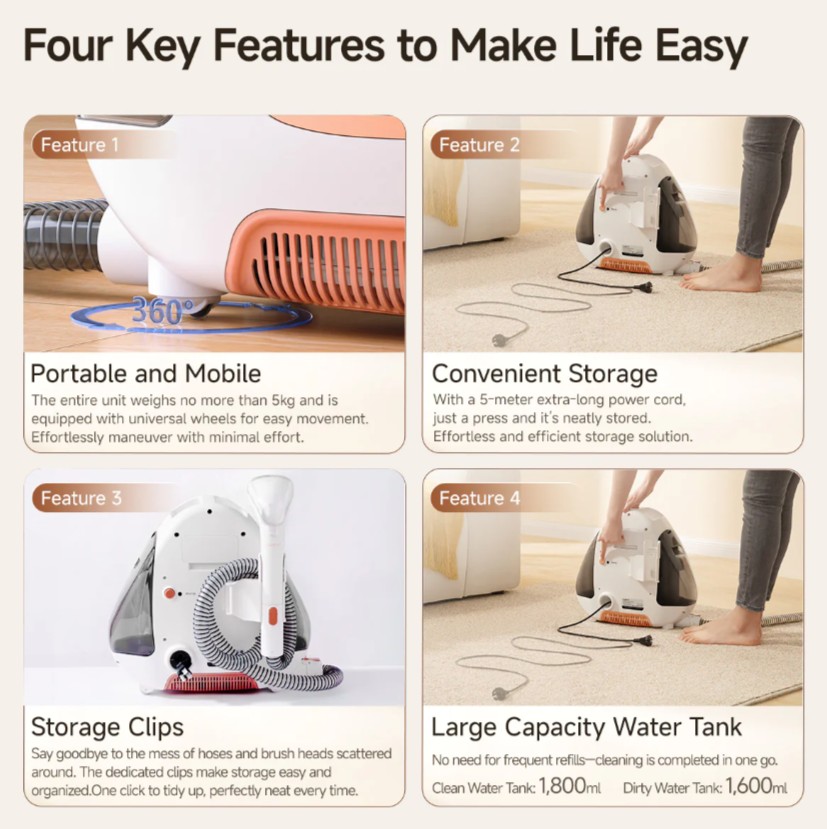 Four Key Features to Make Life Easy

Feature 1

360°

Portable and Mobile

The entire unit weighs no more than 5kg and is equipped with universal wheels for easy movement. Effortlessly maneuver with minimal effort.

Feature 2

Convenient Storage

With a 5-meter extra-long power cord, just a press and it's neatly stored. Effortless and efficient storage solution.

Feature 3

Storage Clips

Say goodbye to the mess of hoses and brush heads scattered around. The dedicated clips make storage easy and organized.One click to tidy up, perfectly neat every time.

Feature 4

Large Capacity Water Tank

No need for frequent refills—cleaning is completed in one go.

Clean Water Tank: 1,800ml Dirty Water Tank: 1,600ml