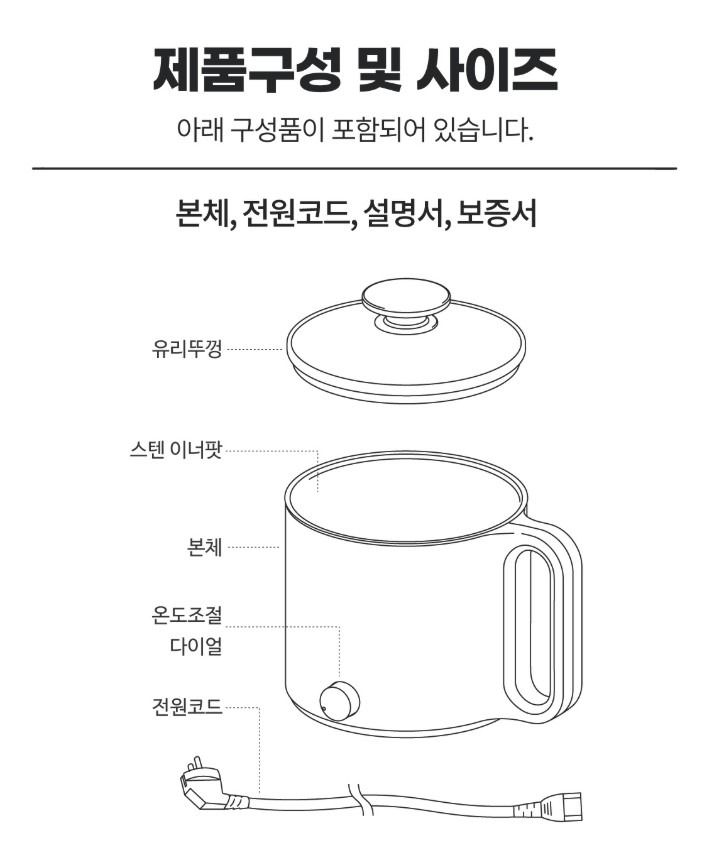 제품구성 및 사이즈

아래 구성품이 포함되어 있습니다.

본체, 전원코드, 설명서, 보증서

유리뚜껑

스텐 이너팟

본체

온도조절
다이얼

전원코드