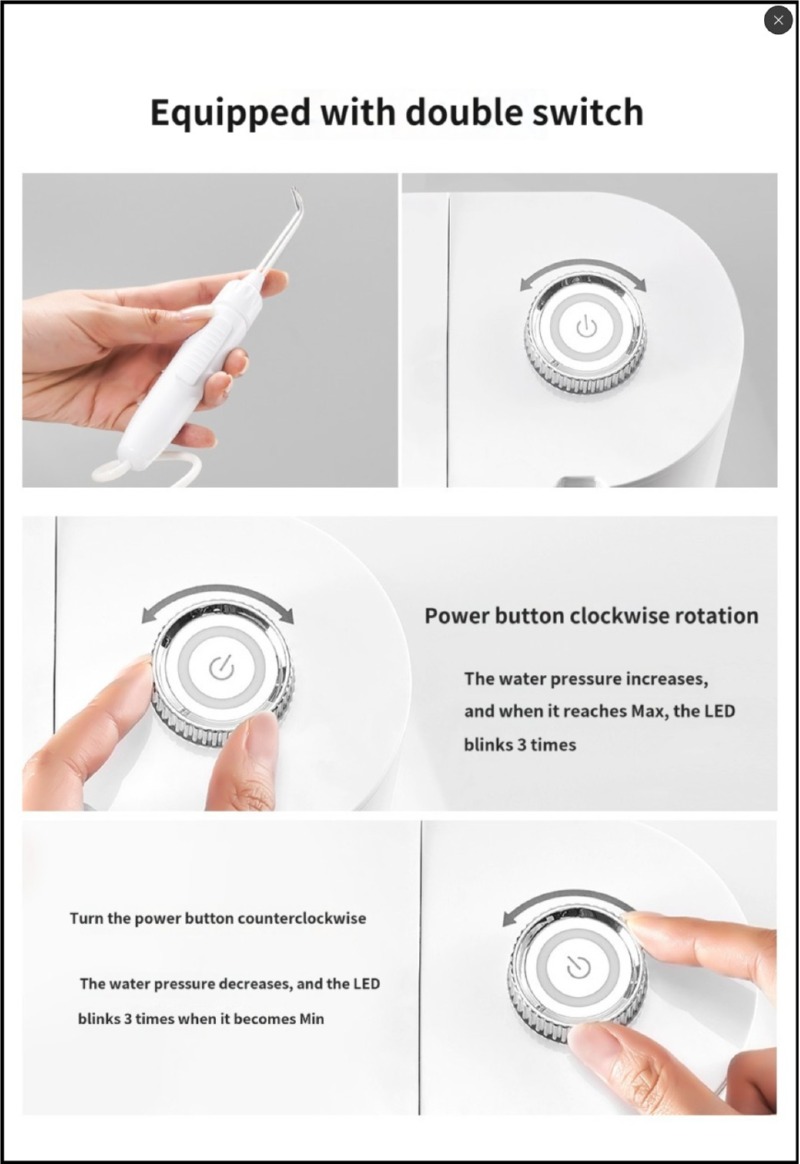 Equipped with double switch

Power button clockwise rotation

The water pressure increases, and when it reaches Max, the LED blinks 3 times

Turn the power button counterclockwise

The water pressure decreases, and the LED blinks 3 times when it becomes Min