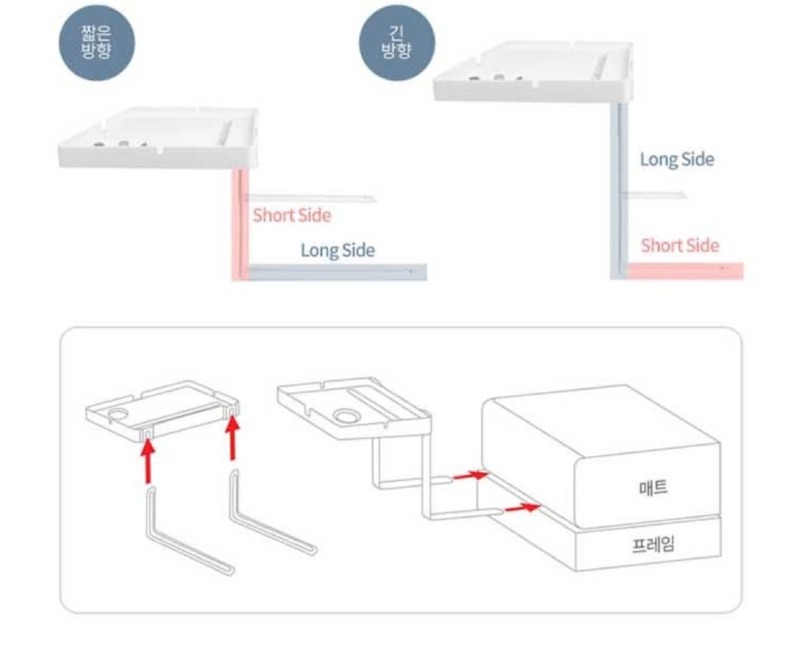 짧은 방향

Short Side

Long Side

긴 방향

Long Side

Short Side

매트

프레임