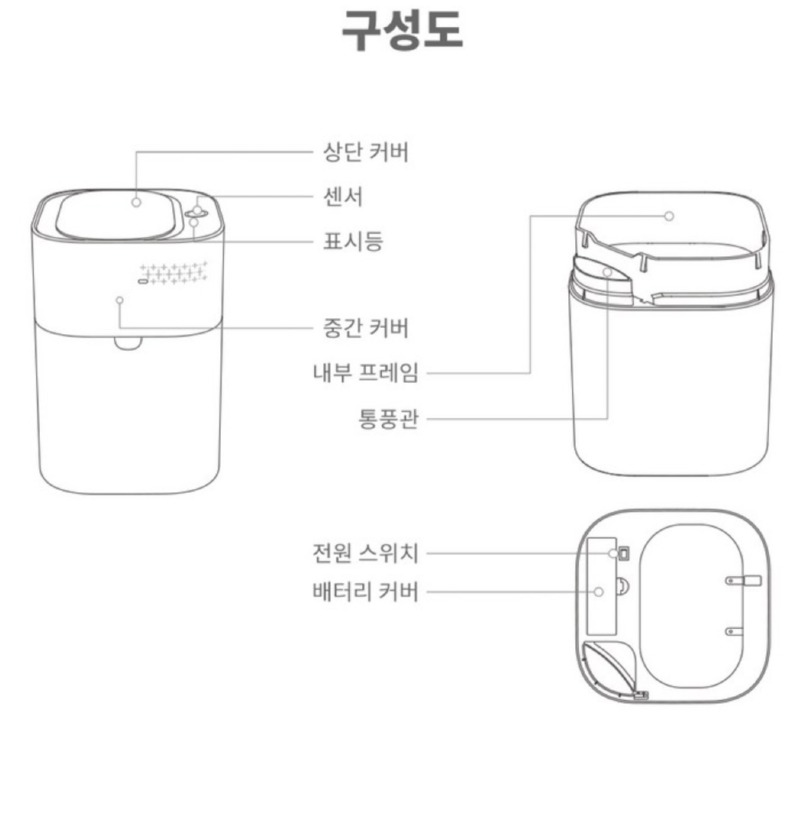 구성도

상단 커버
센서
표시등
중간 커버

내부 프레임
통풍관

전원 스위치
배터리 커버